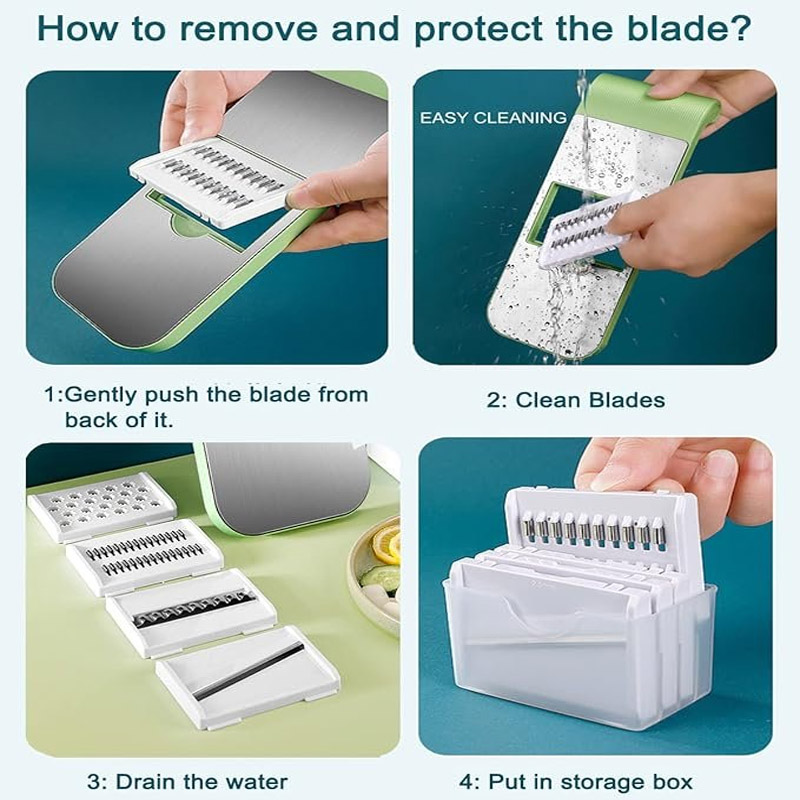 How to remove and protect the blade?

EASY CLEANING

1:Gently push the blade from back of it.

2: Clean Blades

3: Drain the water

4: Put in storage box